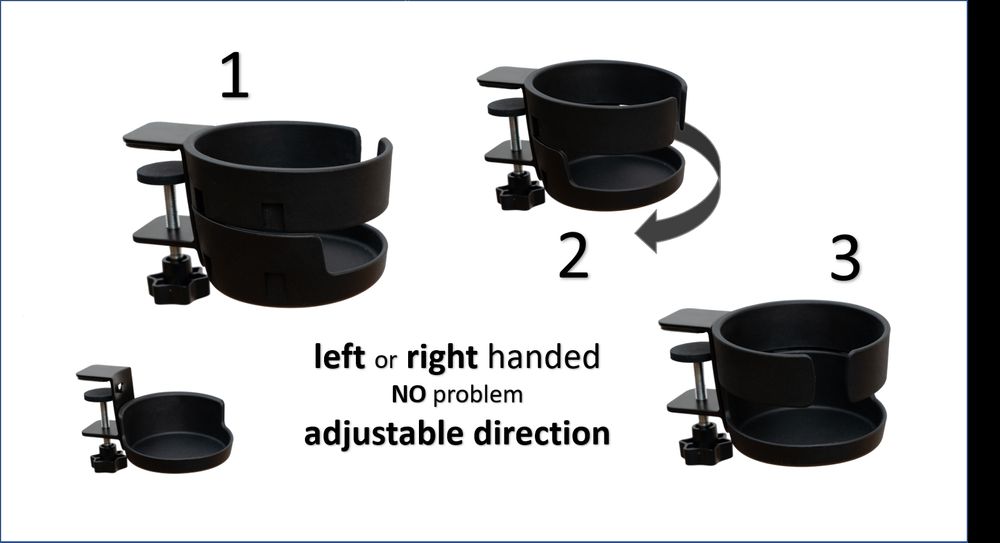 1

2

3

left or right handed
NO problem
adjustable direction